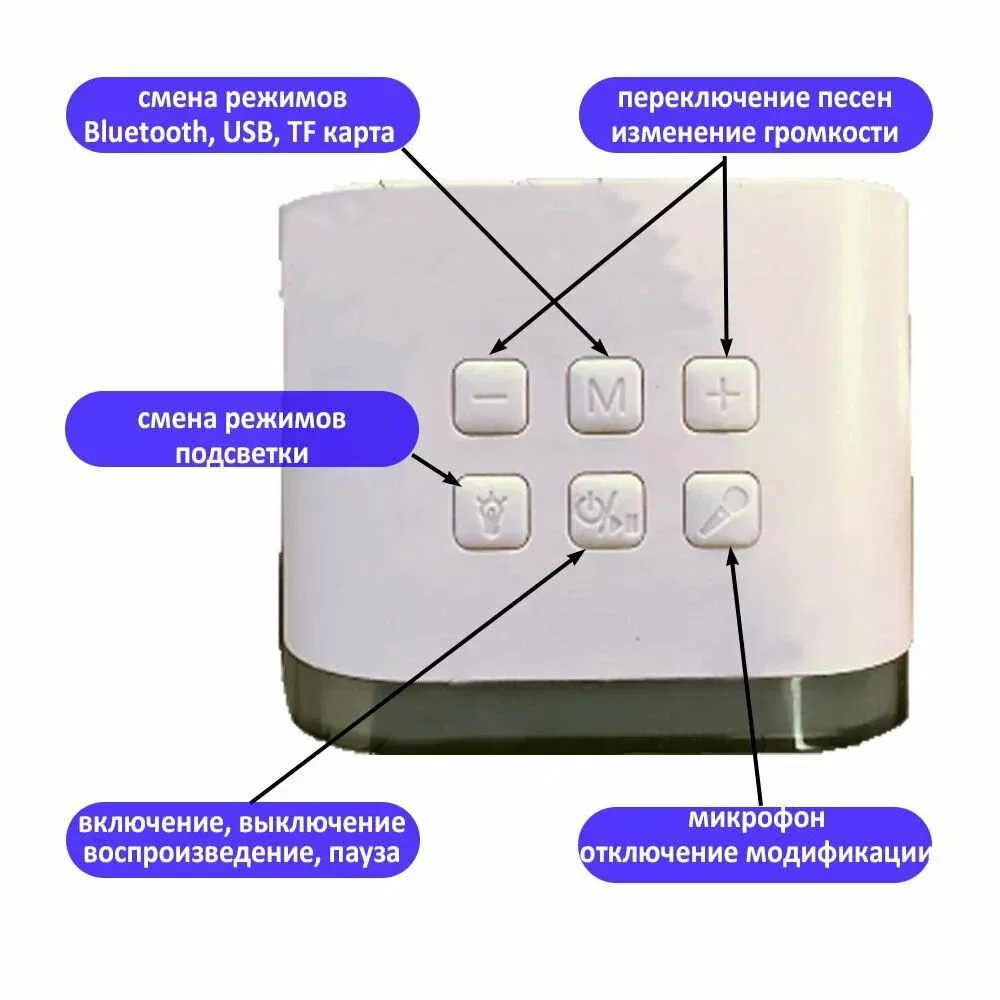 смена режимов Bluetooth, USB, TF карта

переключение песен изменение громкости

−

M

+

смена режимов подсветки

включение, выключение воспроизведение, пауза

микрофон отключение модификации